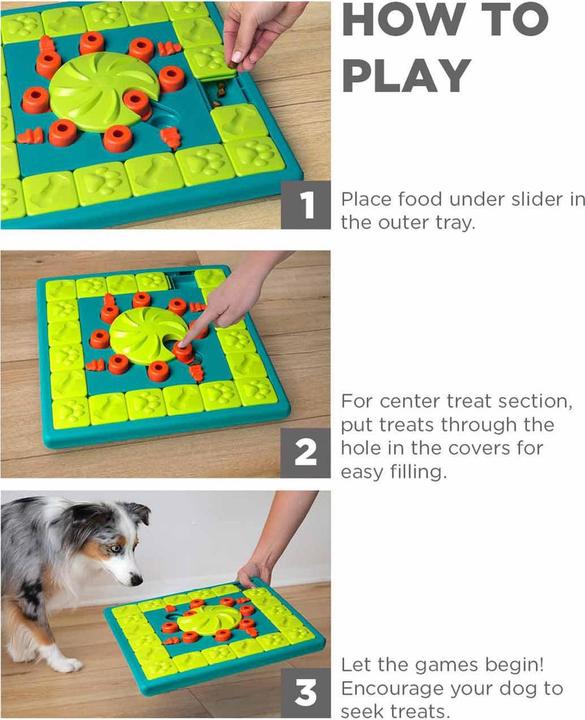 HOW TO PLAY

1
Place food under slider in the outer tray.

2
For center treat section, put treats through the hole in the covers for easy filling.

3
Let the games begin! Encourage your dog to seek treats.