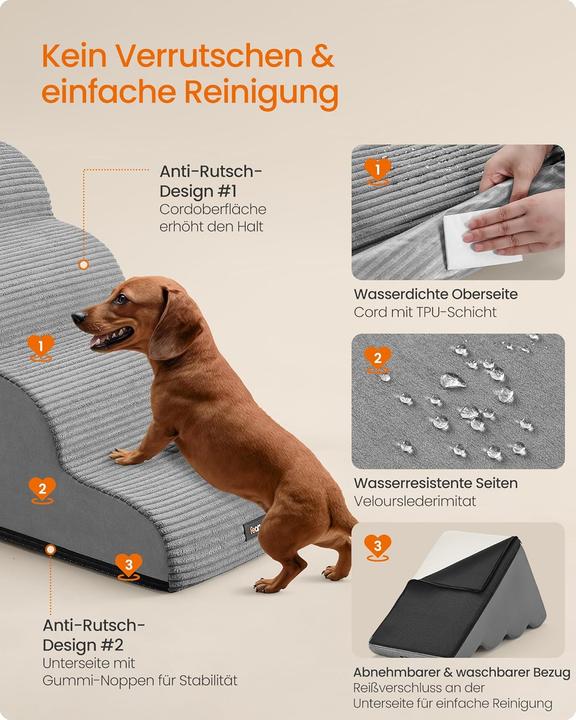 Kein Verrutschen & einfache Reinigung

Anti-Rutsch-Design #1
Cordoberfläche erhöht den Halt

1

2

3

Anti-Rutsch-Design #2
Unterseite mit Gummi-Noppen für Stabilität

1

Wasserdichte Oberseite
Cord mit TPU-Schicht

2

Wasserresistente Seiten
Velourslederimitat

3

Abnehmbarer & waschbarer Bezug
Reißverschluss an der Unterseite für einfache Reinigung