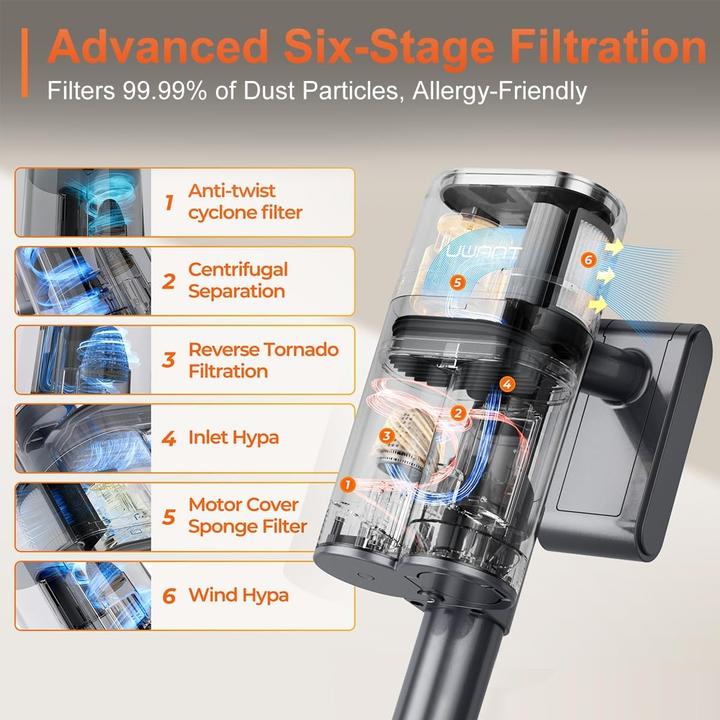 Advanced Six-Stage Filtration
Filters 99.99% of Dust Particles, Allergy-Friendly

1 Anti-twist cyclone filter

2 Centrifugal Separation

3 Reverse Tornado Filtration

4 Inlet Hypa

5 Motor Cover Sponge Filter

6 Wind Hypa

UWANT
5
6
4
2
3
1