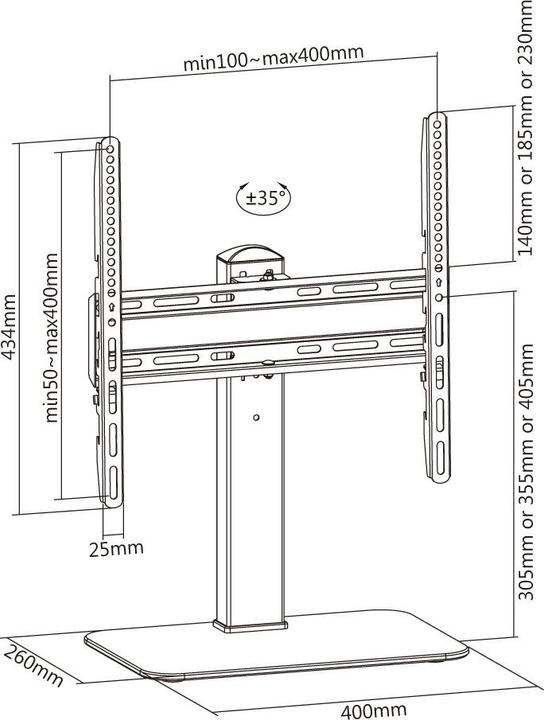 min100~max400mm

140mm or 185mm or 230mm

±35°

434mm

min50~max400mm

25mm

305mm or 355mm or 405mm

260mm

400mm