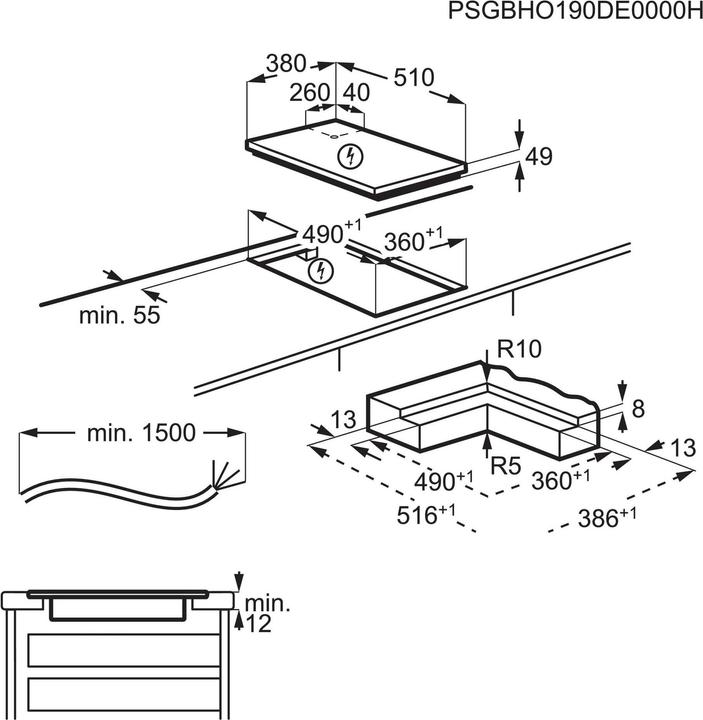 PSGBHO190DE0000H

380
510
260
40
49

$490^{+1}$
$360^{+1}$
min. 55

R10
8
13
13
R5
$490^{+1}$
$360^{+1}$
$516^{+1}$
$386^{+1}$

min. 1500

min.
12