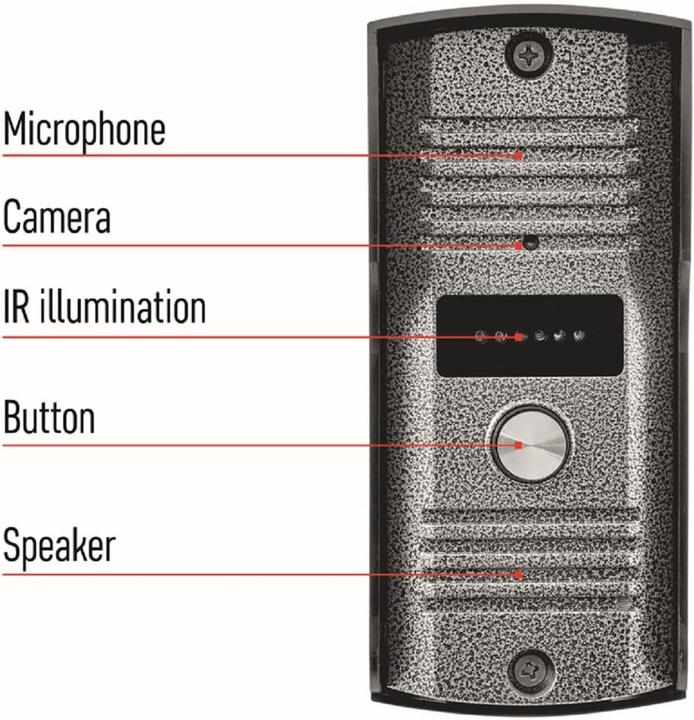 Microphone
Camera
IR illumination
Button
Speaker