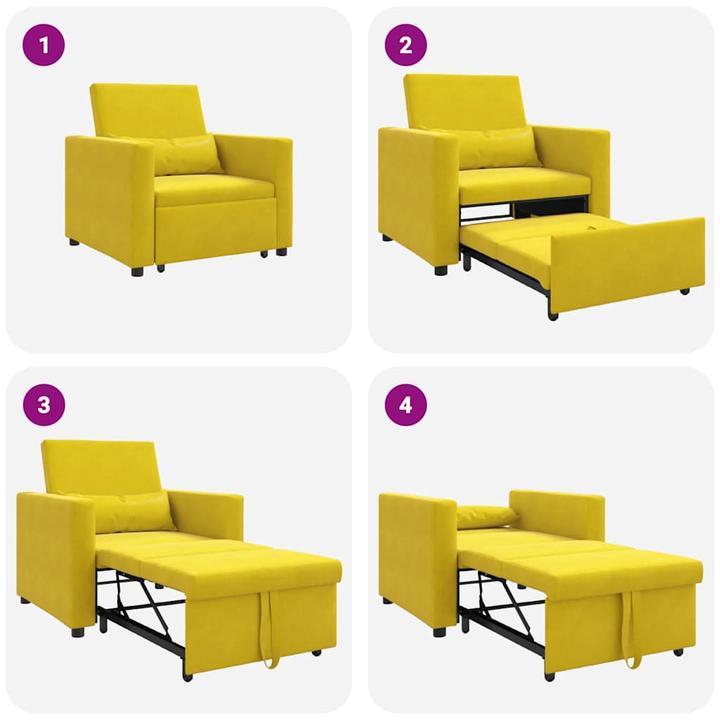 1

2

3

4