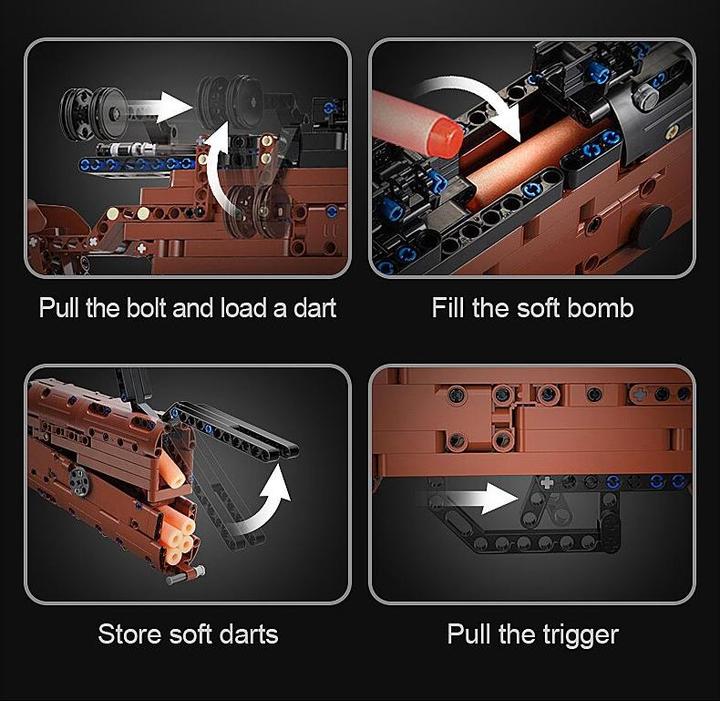 Pull the bolt and load a dart

Fill the soft bomb

Store soft darts

Pull the trigger