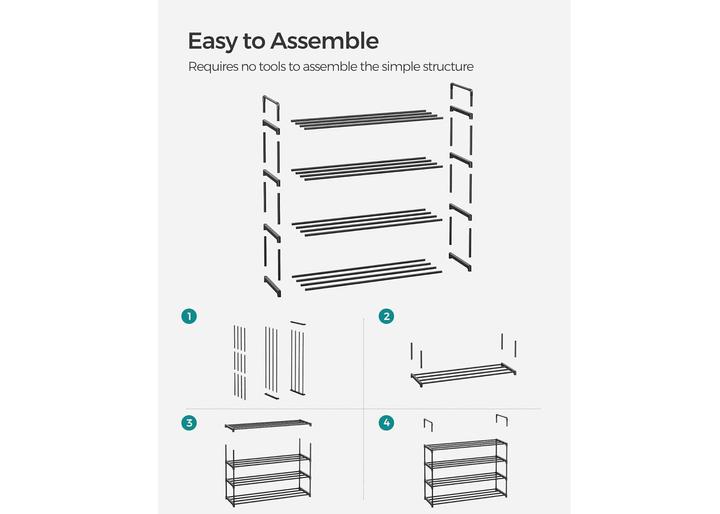 Easy to Assemble

Requires no tools to assemble the simple structure

1

2

3

4