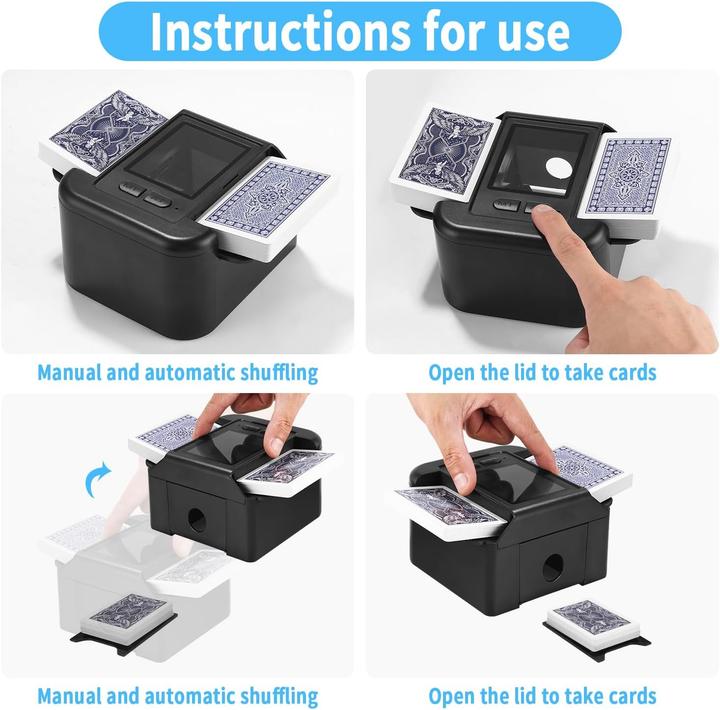 Instructions for use

Manual and automatic shuffling

Open the lid to take cards

Manual and automatic shuffling

Open the lid to take cards