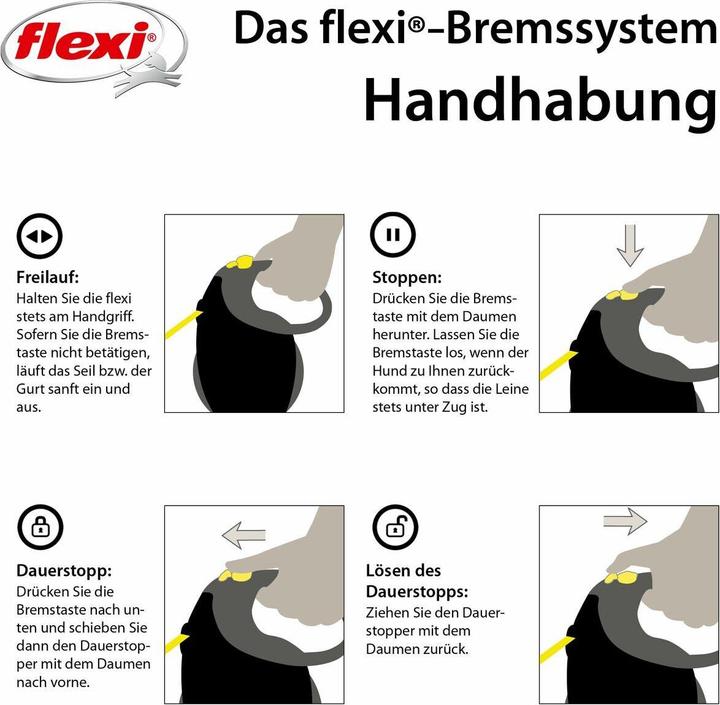 flexi®

Das flexi®-Bremssystem
Handhabung

Freilauf:
Halten Sie die flexi stets am Handgriff. Sofern Sie die Bremstaste nicht betätigen, läuft das Seil bzw. der Gurt sanft ein und aus.

Stoppen:
Drücken Sie die Bremstaste mit dem Daumen herunter. Lassen Sie die Bremstaste los, wenn der Hund zu Ihnen zurückkommt, so dass die Leine stets unter Zug ist.

Dauerstopp:
Drücken Sie die Bremstaste nach unten und schieben Sie dann den Dauerstopper mit dem Daumen nach vorne.

Lösen des Dauerstopps:
Ziehen Sie den Dauerstopper mit dem Daumen zurück.