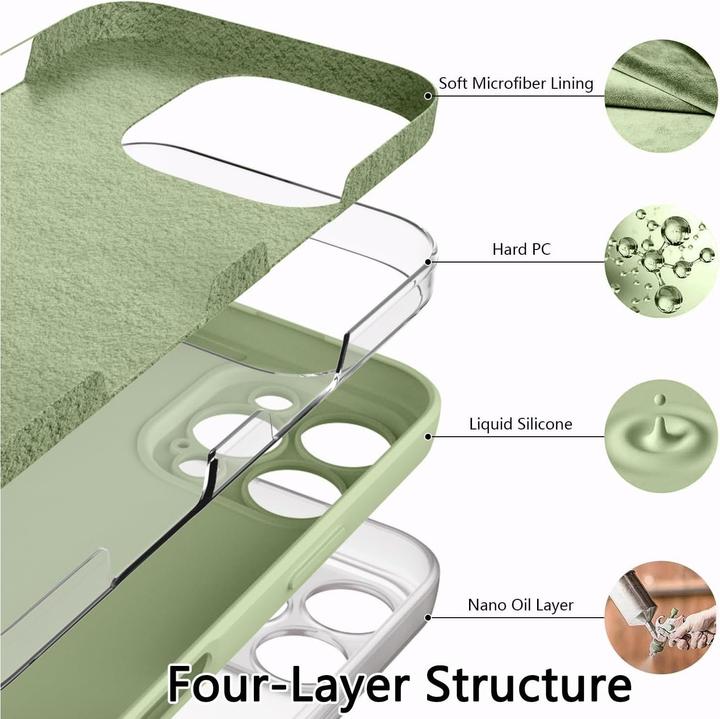 Soft Microfiber Lining

Hard PC

Liquid Silicone

Nano Oil Layer

Four-Layer Structure