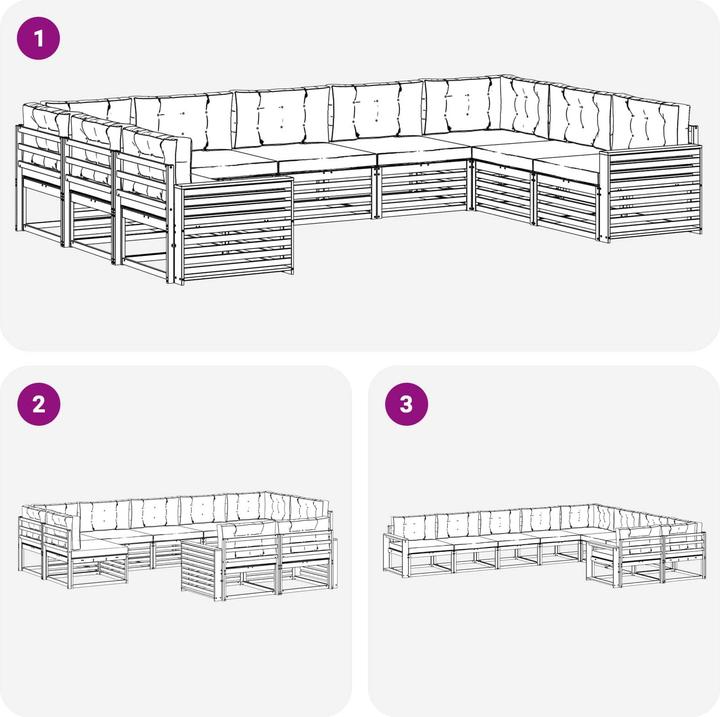 1

2

3