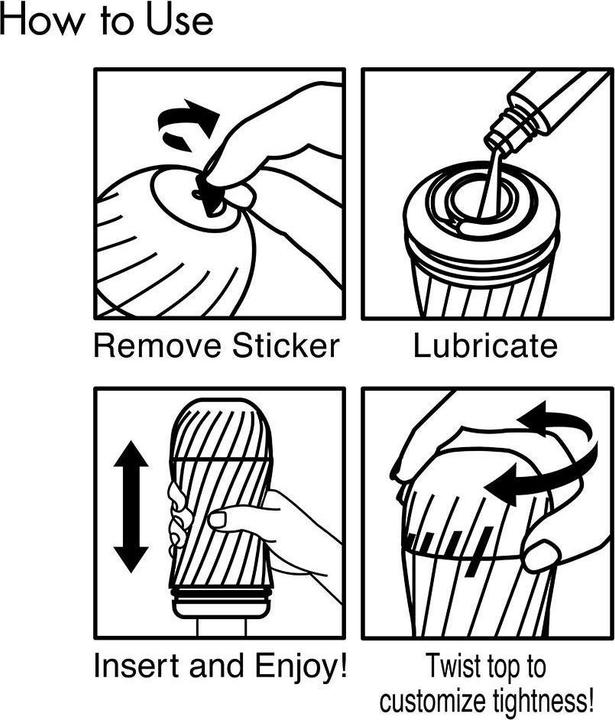 How to Use

Remove Sticker

Lubricate

Insert and Enjoy!

Twist top to customize tightness!