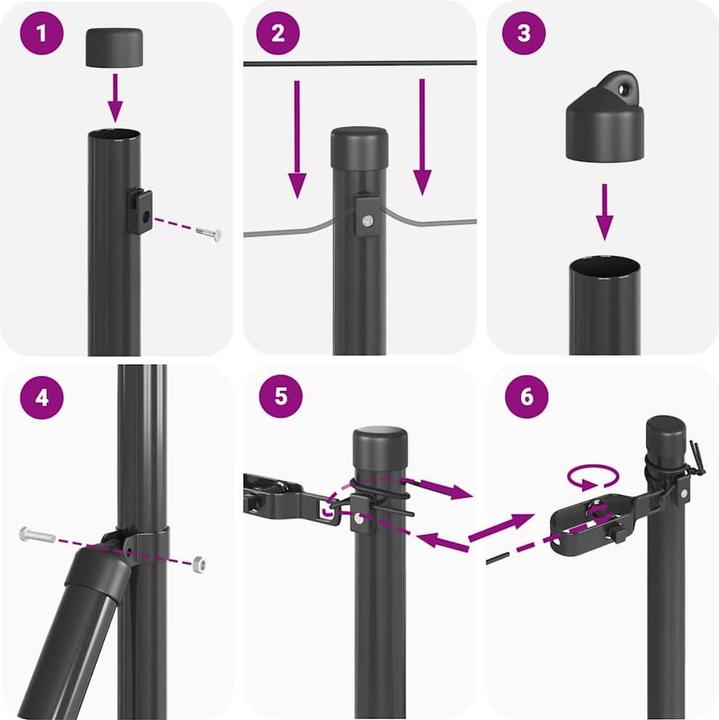 1
2
3
4
5
6