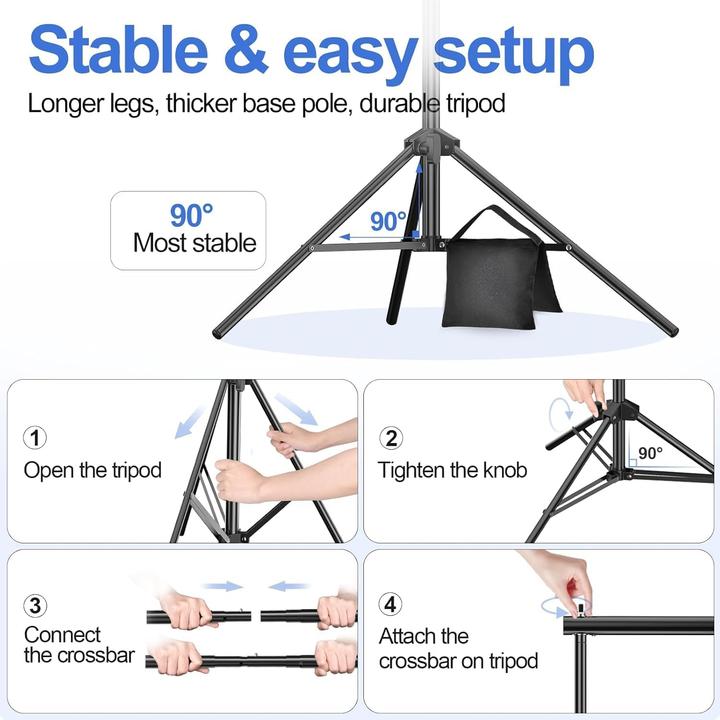 Stable & easy setup
Longer legs, thicker base pole, durable tripod

90°
Most stable

90°

①
Open the tripod

②
Tighten the knob

90°

③
Connect the crossbar

④
Attach the crossbar on tripod