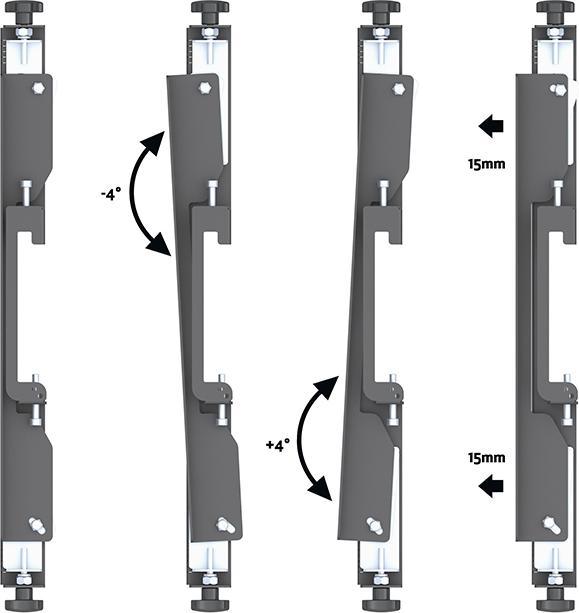 -4°

+4°

15mm

15mm