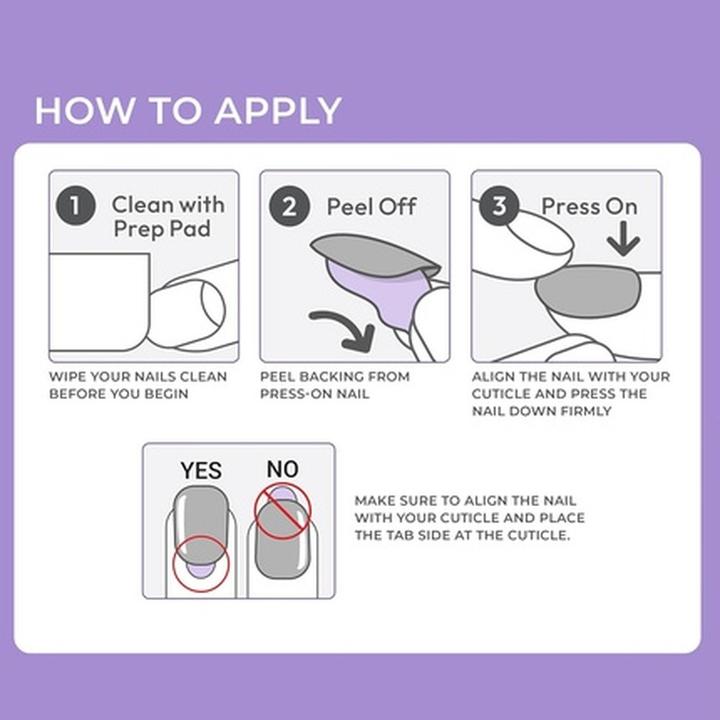 HOW TO APPLY

1 Clean with Prep Pad

WIPE YOUR NAILS CLEAN BEFORE YOU BEGIN

2 Peel Off

PEEL BACKING FROM PRESS-ON NAIL

3 Press On

ALIGN THE NAIL WITH YOUR CUTICLE AND PRESS THE NAIL DOWN FIRMLY

YES NO

MAKE SURE TO ALIGN THE NAIL WITH YOUR CUTICLE AND PLACE THE TAB SIDE AT THE CUTICLE.