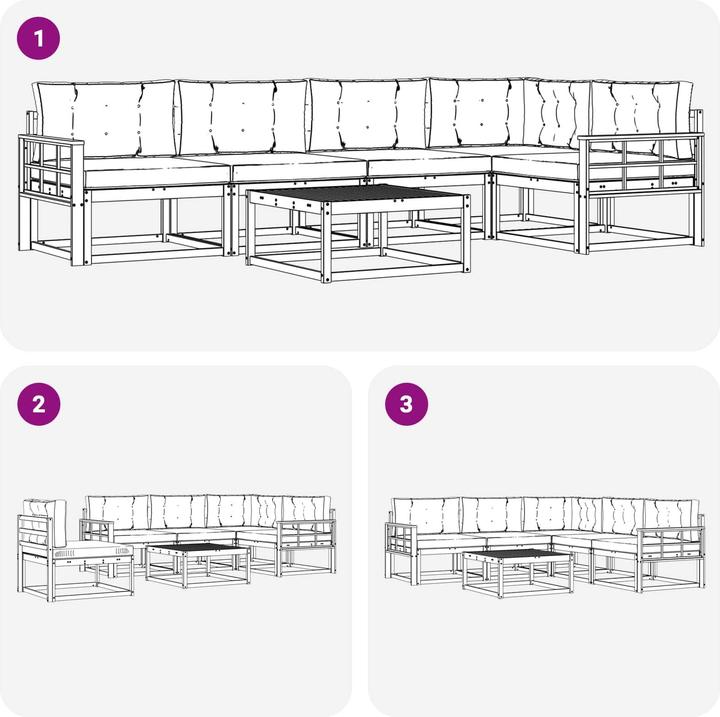 1

2

3