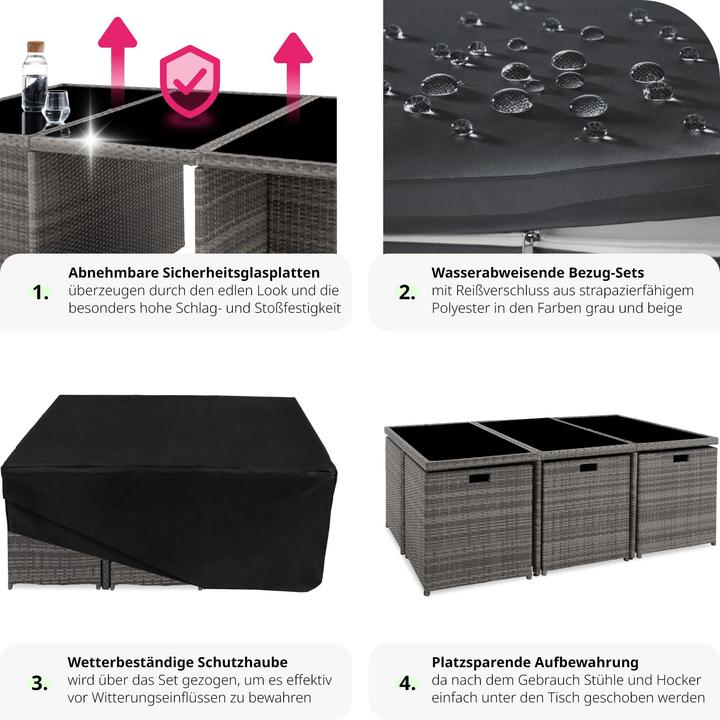 1. Abnehmbare Sicherheitsglasplatten
überzeugen durch den edlen Look und die besonders hohe Schlag- und Stoßfestigkeit

2. Wasserabweisende Bezug-Sets
mit Reißverschluss aus strapazierfähigem Polyester in den Farben grau und beige

3. Wetterbeständige Schutzhaube
wird über das Set gezogen, um es effektiv vor Witterungseinflüssen zu bewahren

4. Platzsparende Aufbewahrung
da nach dem Gebrauch Stühle und Hocker einfach unter den Tisch geschoben werden