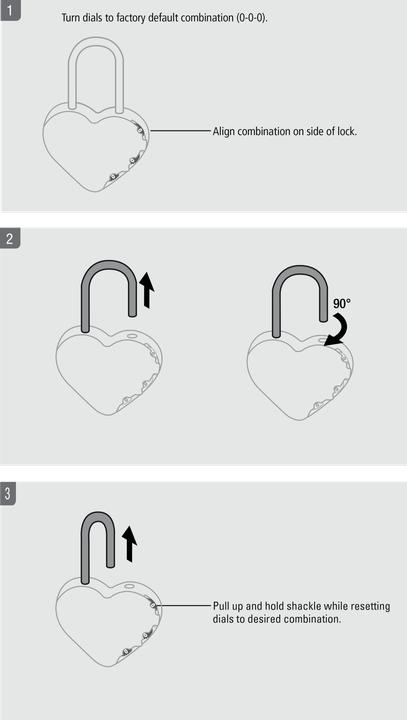 1

Turn dials to factory default combination (0-0-0).

Align combination on side of lock.

2

90°

3

Pull up and hold shackle while resetting dials to desired combination.