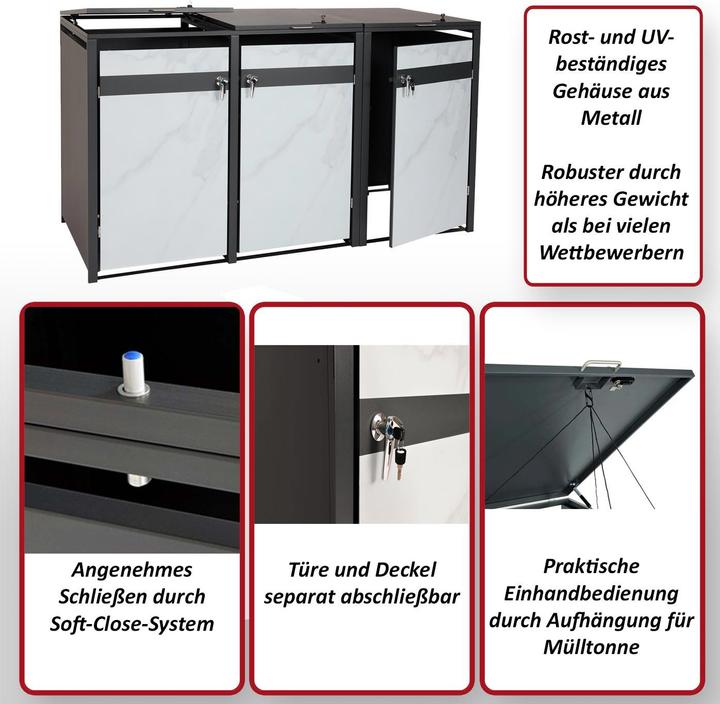 Rost- und UV-beständiges Gehäuse aus Metall

Robuster durch höheres Gewicht als bei vielen Wettbewerbern

Angenehmes Schließen durch Soft-Close-System

Türe und Deckel separat abschließbar

Praktische Einhandbedienung durch Aufhängung für Mülltonne