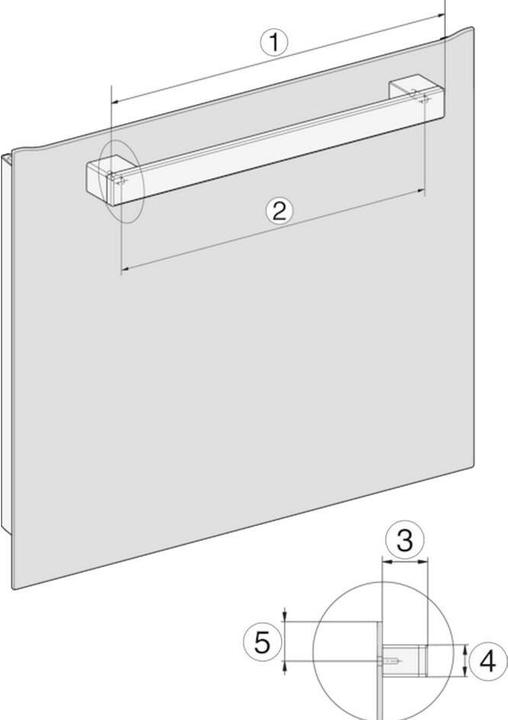 1
2
3
5
4