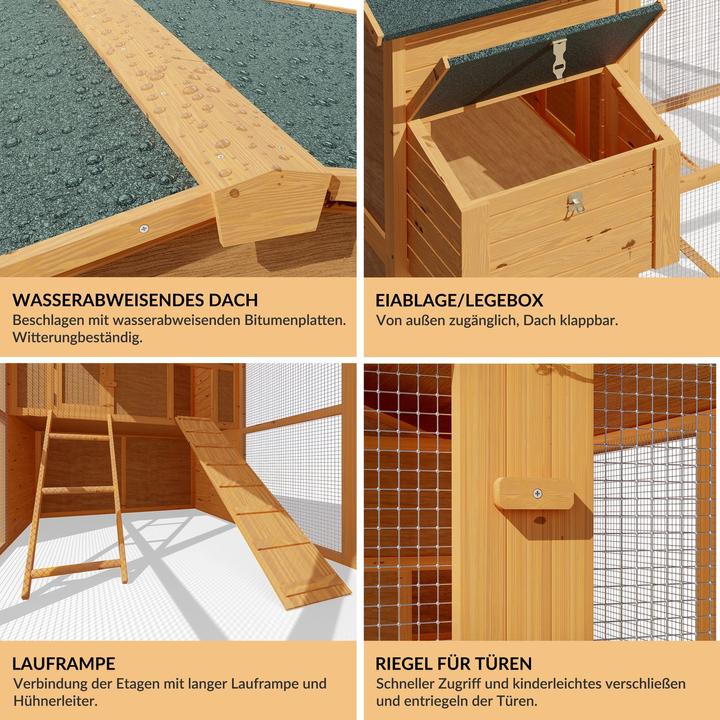 WASSERABWEISENDES DACH
Beschlagen mit wasserabweisenden Bitumenplatten. Witterungbeständig.

EIABLAGE/LEGEBOX
Von außen zugänglich, Dach klappbar.

LAUFRAMPE
Verbindung der Etagen mit langer Lauframpe und Hühnerleiter.

RIEGEL FÜR TÜREN
Schneller Zugriff und kinderleichtes verschließen und entriegeln der Türen.