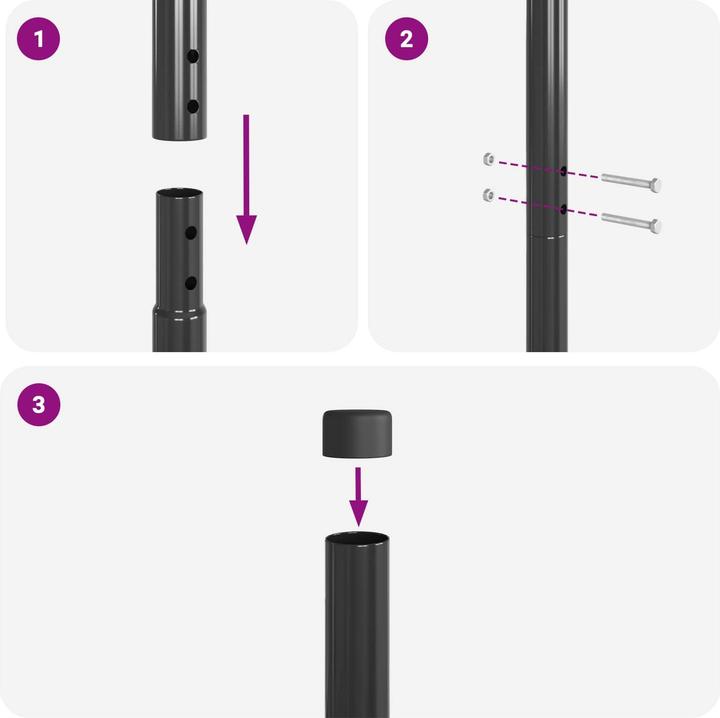 1

2

3