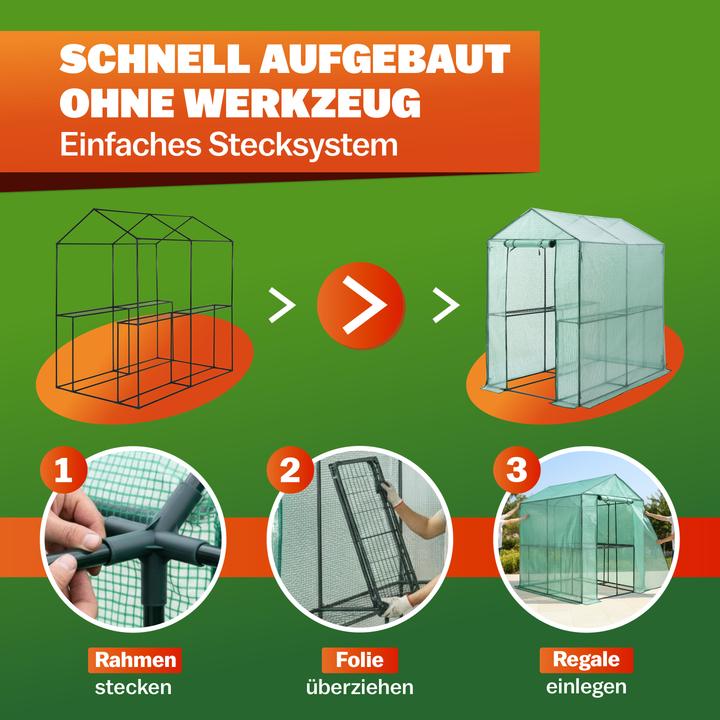 SCHNELL AUFGEBAUT
OHNE WERKZEUG
Einfaches Stecksystem

1

2

3

Rahmen
stecken

Folie
überziehen

Regale
einlegen