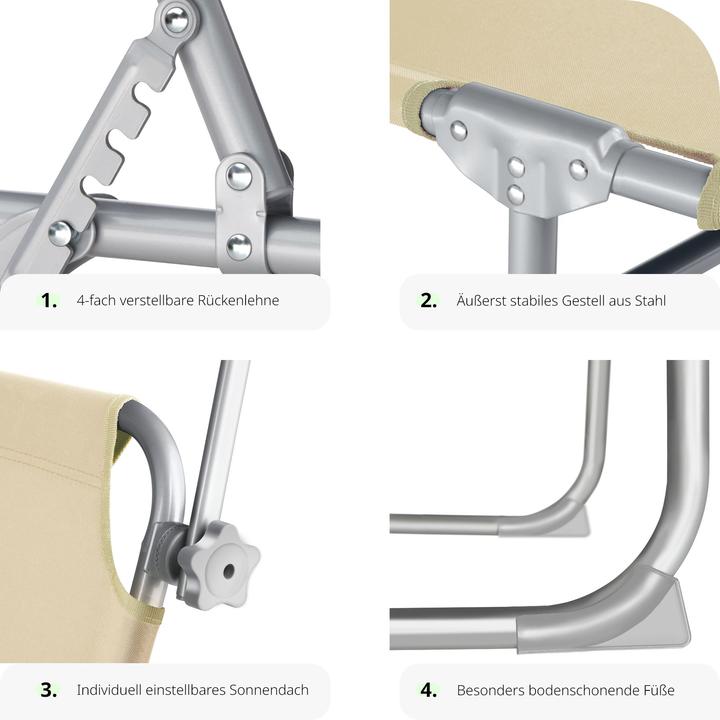 1. 4-fach verstellbare Rückenlehne

2. Äußerst stabiles Gestell aus Stahl

3. Individuell einstellbares Sonnendach

4. Besonders bodenschonende Füße