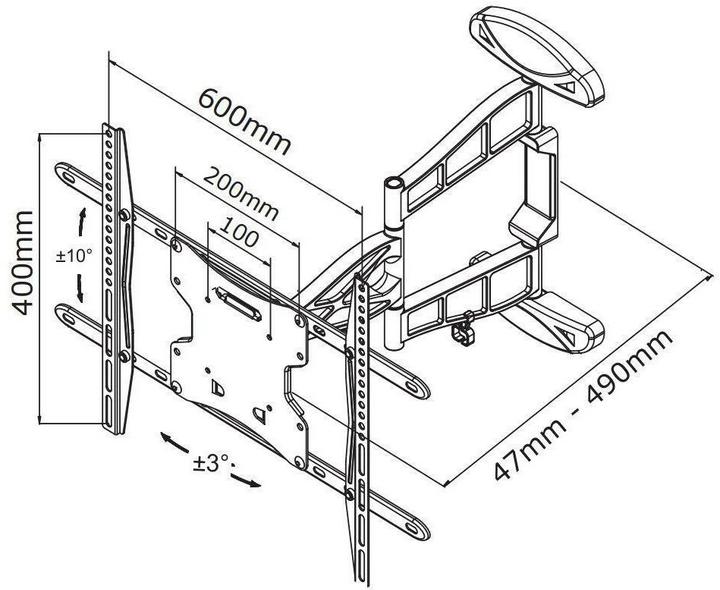 600mm
200mm
100
400mm
±10°
±3°
47mm - 490mm