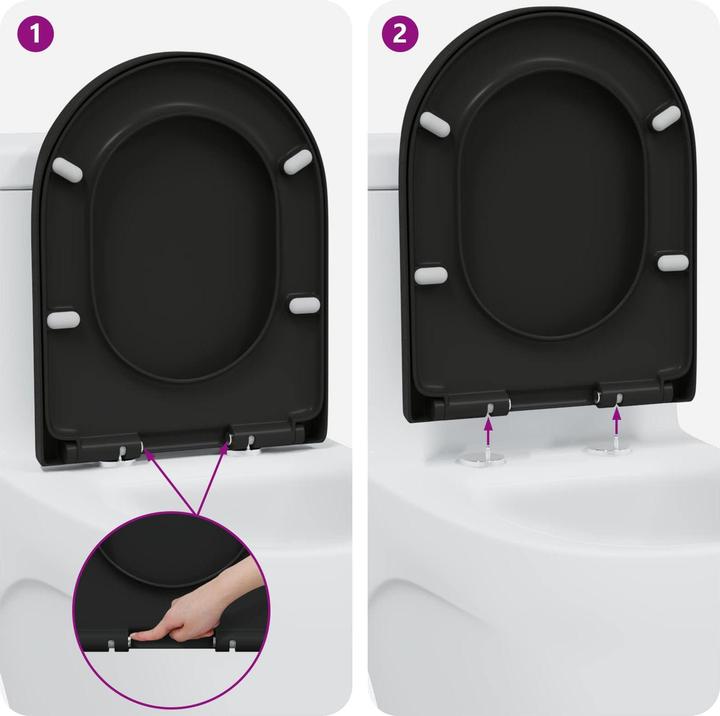 1

2