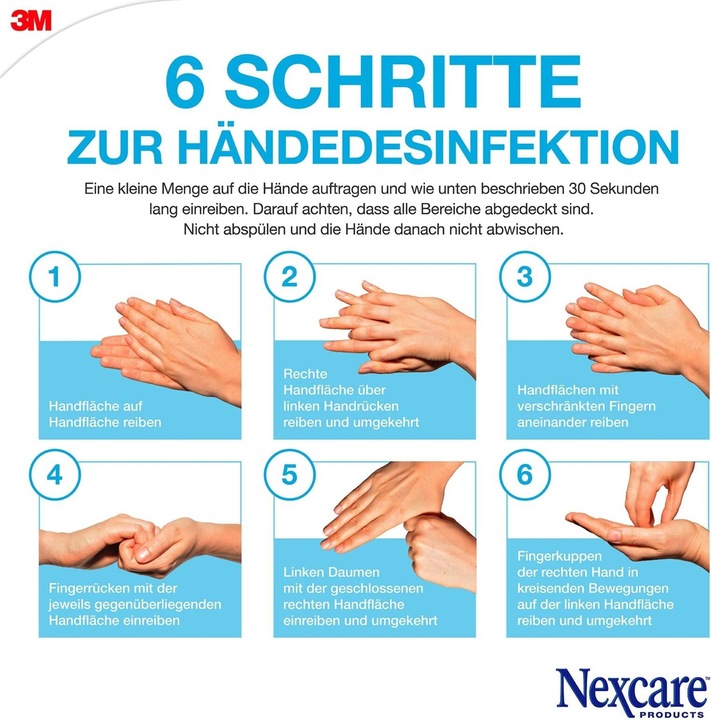 3M

6 SCHRITTE
ZUR HÄNDEDESINFEKTION

Eine kleine Menge auf die Hände auftragen und wie unten beschrieben 30 Sekunden lang einreiben. Darauf achten, dass alle Bereiche abgedeckt sind. Nicht abspülen und die Hände danach nicht abwischen.

1
Handfläche auf Handfläche reiben

2
Rechte Handfläche über linken Handrücken reiben und umgekehrt

3
Handflächen mit verschränkten Fingern aneinander reiben

4
Fingerrücken mit der jeweils gegenüberliegenden Handfläche einreiben

5
Linken Daumen mit der geschlossenen rechten Handfläche einreiben und umgekehrt

6
Fingerkuppen der rechten Hand in kreisenden Bewegungen auf der linken Handfläche reiben und umgekehrt

Nexcare PRODUCTS