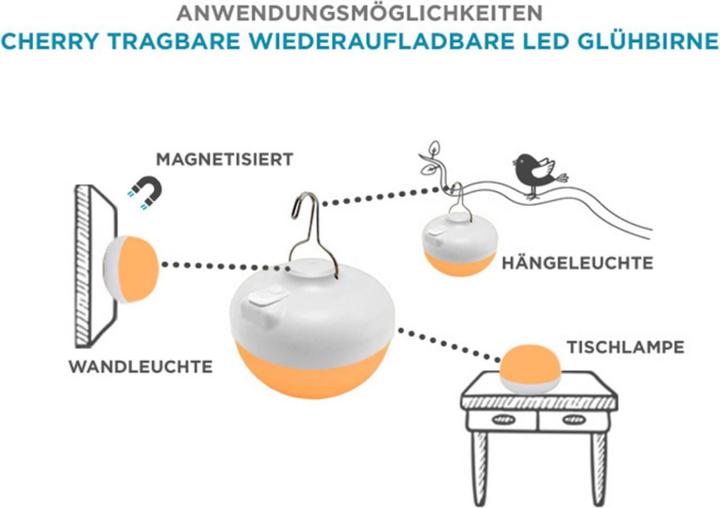 ANWENDUNGSMÖGLICHKEITEN
CHERRY TRAGBARE WIEDERAUFLADBARE LED GLÜHBIRNE

MAGNETISIERT

HÄNGELEUCHTE

WANDLEUCHTE

TISCHLAMPE