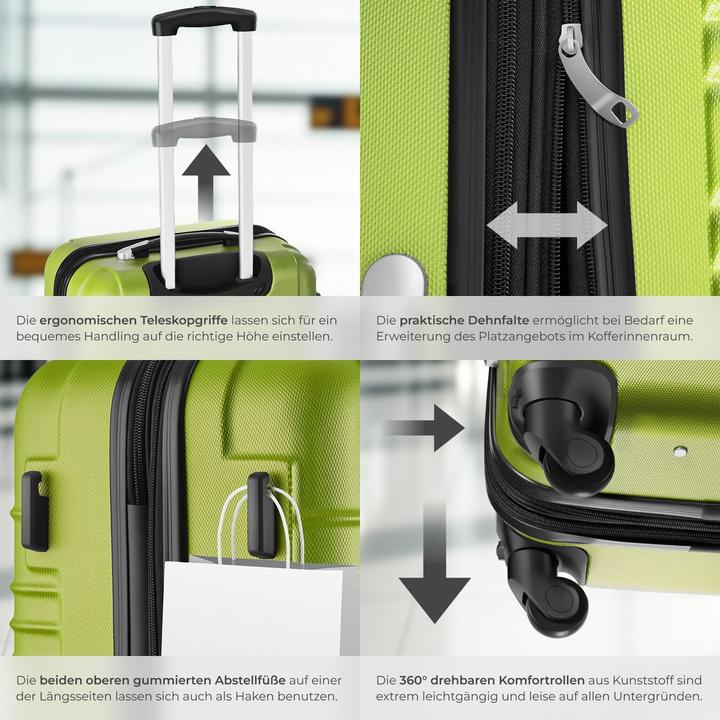 Die ergonomischen Teleskopgriffe lassen sich für ein bequemes Handling auf die richtige Höhe einstellen.

Die praktische Dehnfalte ermöglicht bei Bedarf eine Erweiterung des Platzangebots im Kofferinnenraum.

Die beiden oberen gummierten Abstellfüße auf einer der Längsseiten lassen sich auch als Haken benutzen.

Die 360° drehbaren Komfortrollen aus Kunststoff sind extrem leichtgängig und leise auf allen Untergründen.