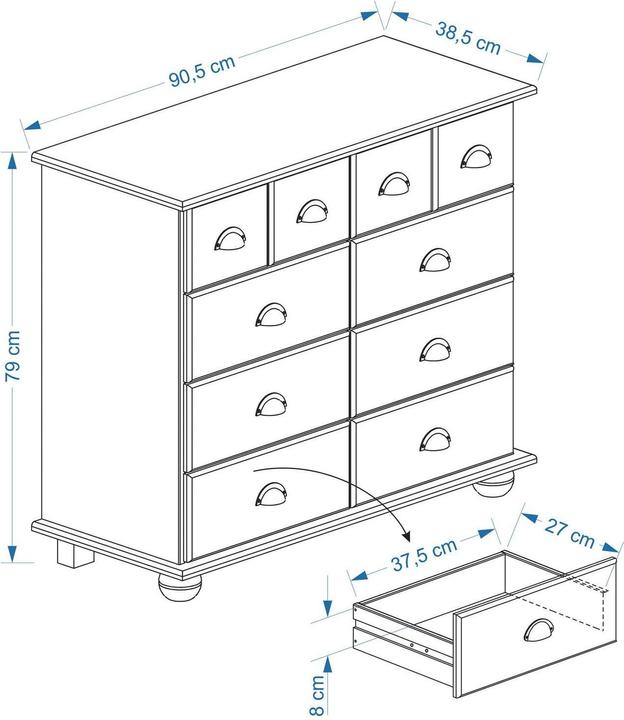 90,5 cm
38,5 cm
79 cm
37,5 cm
27 cm
8 cm