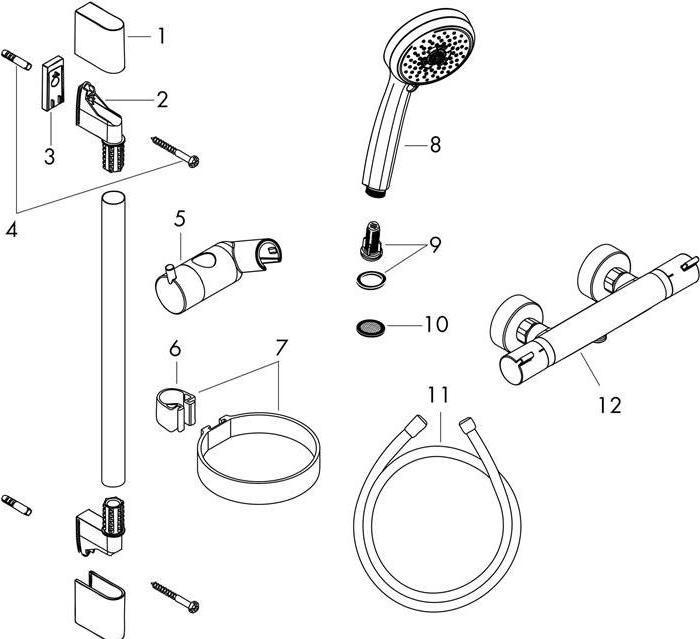 1
2
3
4
5
6
7
8
9
10
11
12