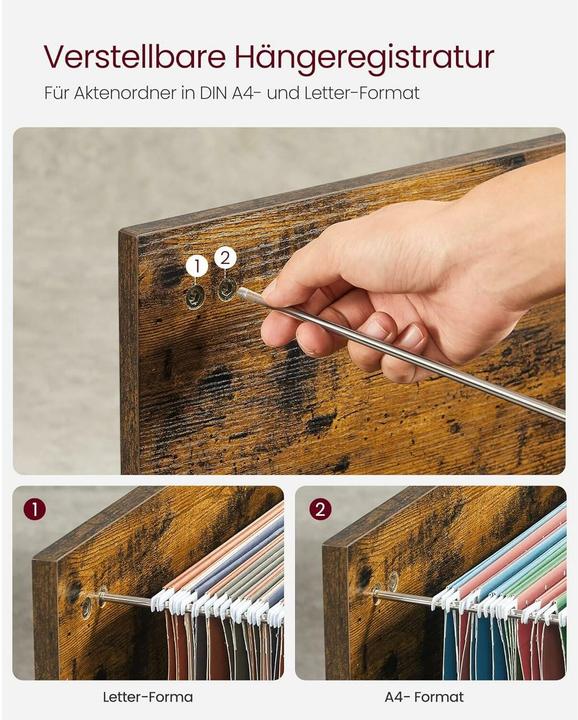 Verstellbare Hängeregistratur

Für Aktenordner in DIN A4- und Letter-Format

1

2

1

2

Letter-Forma

A4- Format