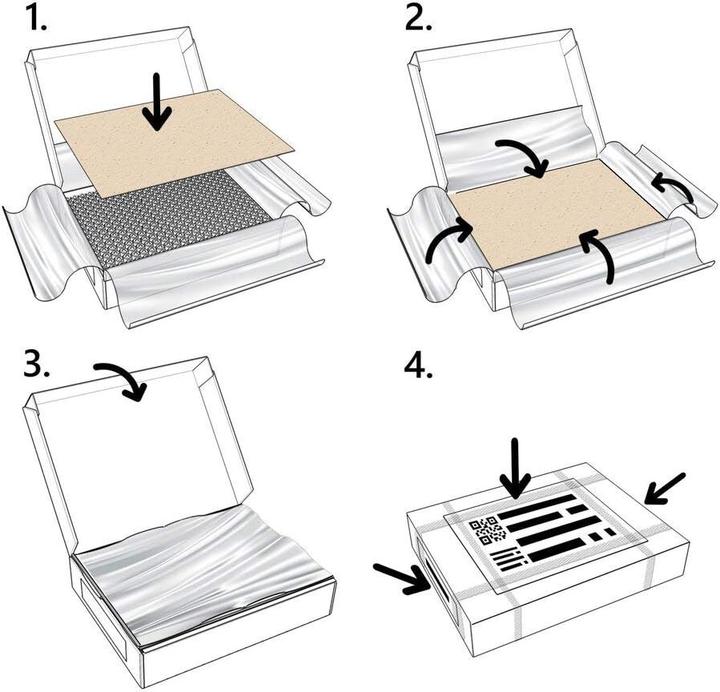 1.

2.

3.

4.