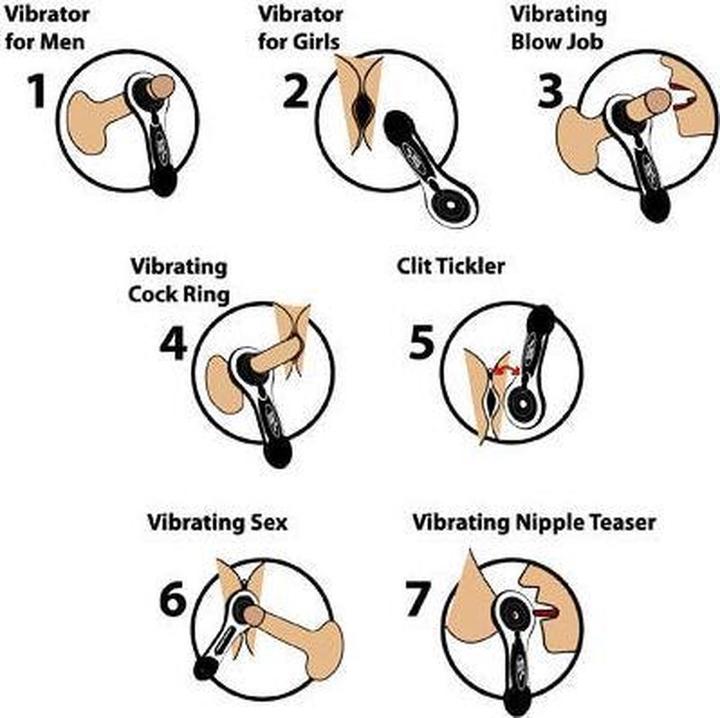 Vibrator for Men

1

Vibrator for Girls

2

Vibrating Blow Job

3

Vibrating Cock Ring

4

Clit Tickler

5

Vibrating Sex

6

Vibrating Nipple Teaser

7