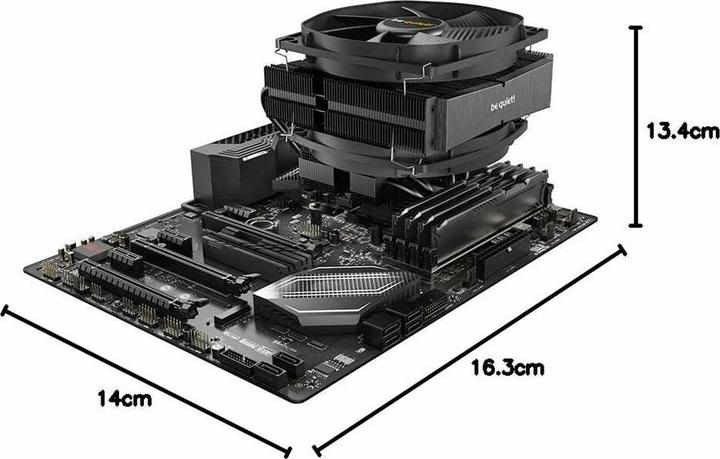 be quiet!

13.4cm

16.3cm

14cm