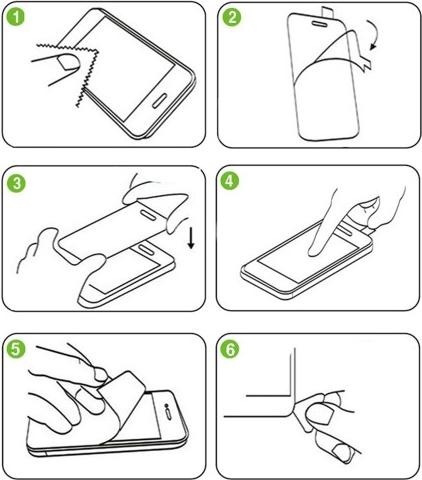 1

2

3

4

5

6