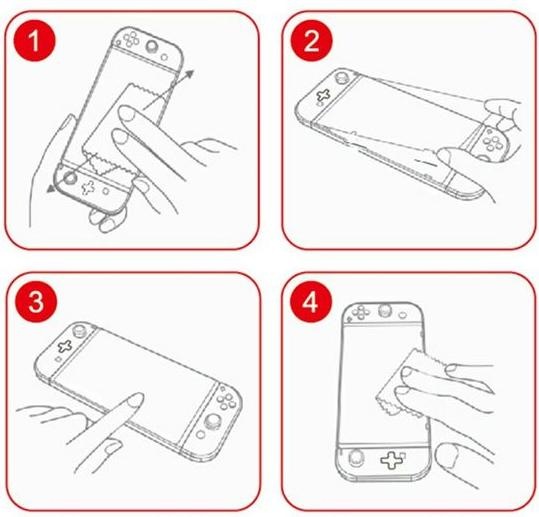 1

2

3

4