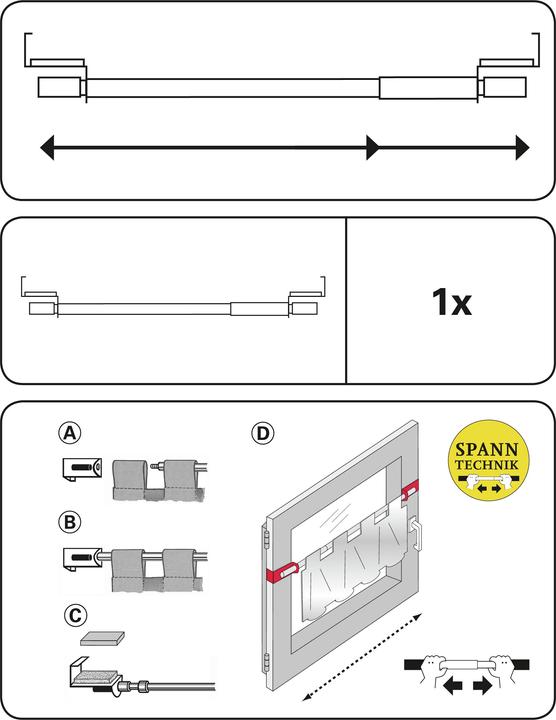 1x

A

B

C

D

SPANN
TECHNIK