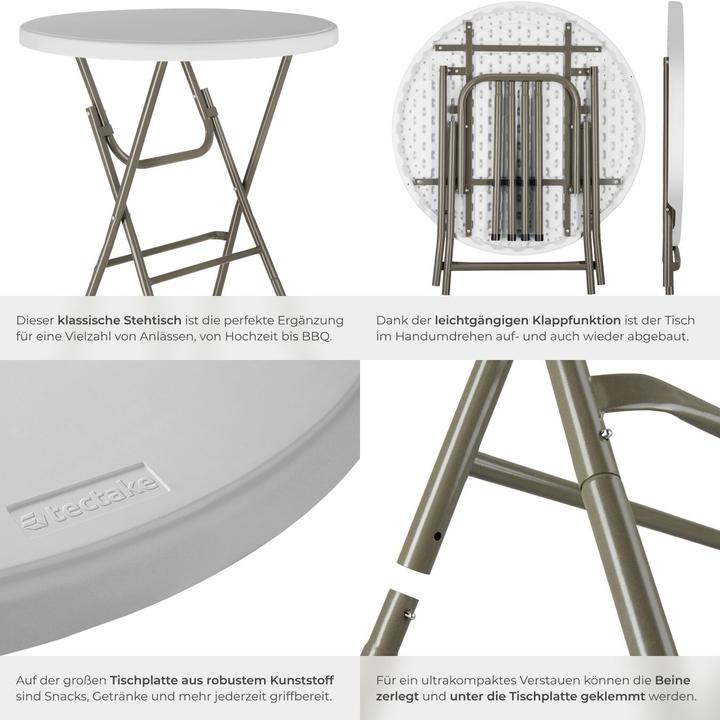 Dieser klassische Stehtisch ist die perfekte Ergänzung für eine Vielzahl von Anlässen, von Hochzeit bis BBQ.

Dank der leichtgängigen Klappfunktion ist der Tisch im Handumdrehen auf- und auch wieder abgebaut.

tectake

Auf der großen Tischplatte aus robustem Kunststoff sind Snacks, Getränke und mehr jederzeit griffbereit.

Für ein ultrakompaktes Verstauen können die Beine zerlegt und unter die Tischplatte geklemmt werden.