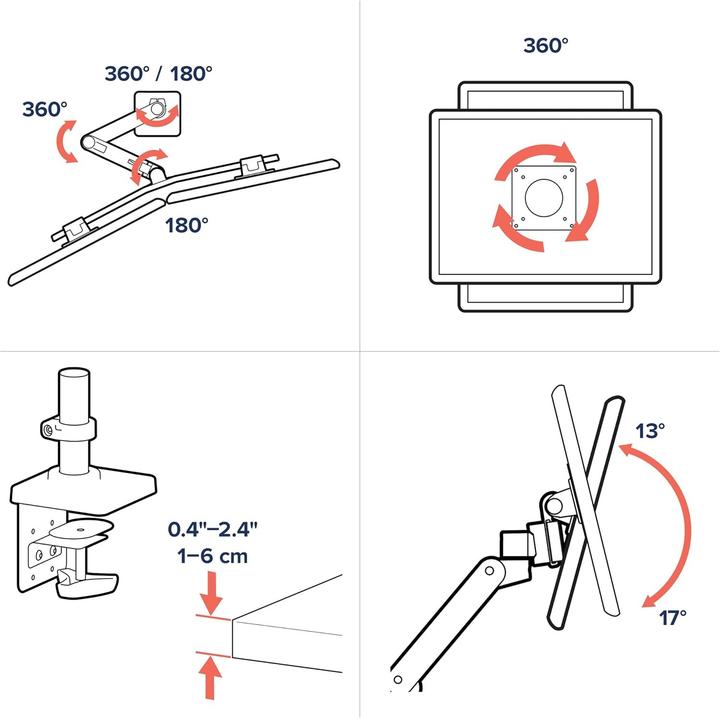 360° / 180°

360°

180°

360°

0.4"–2.4"
1–6 cm

13°

17°