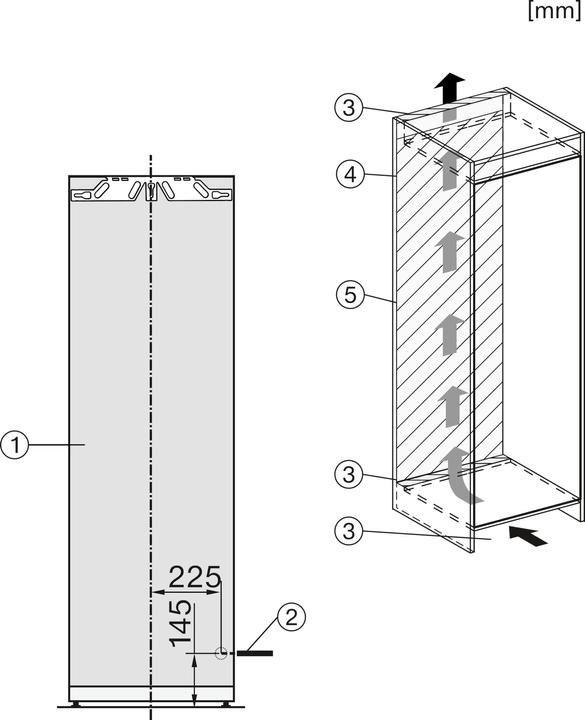 [mm]

3
4
5
3
3

1
225
145
2