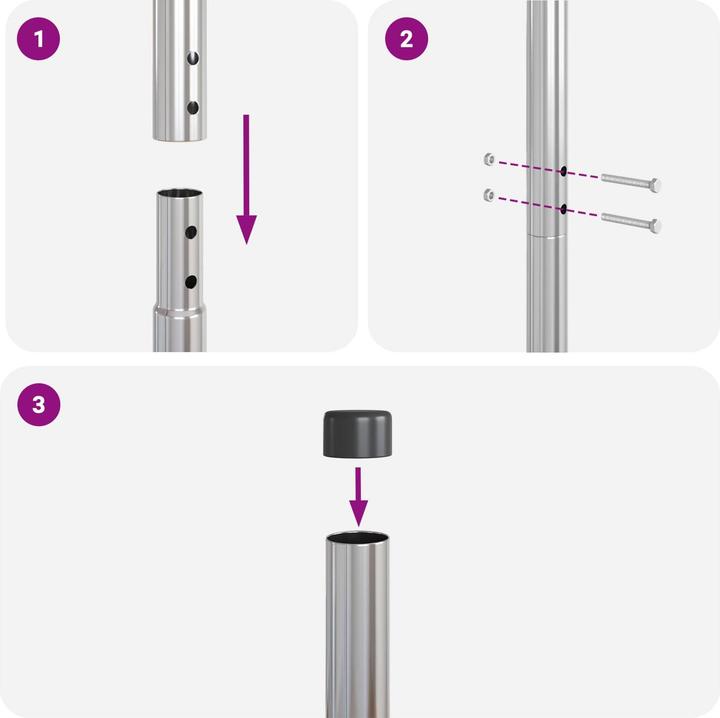 1

2

3