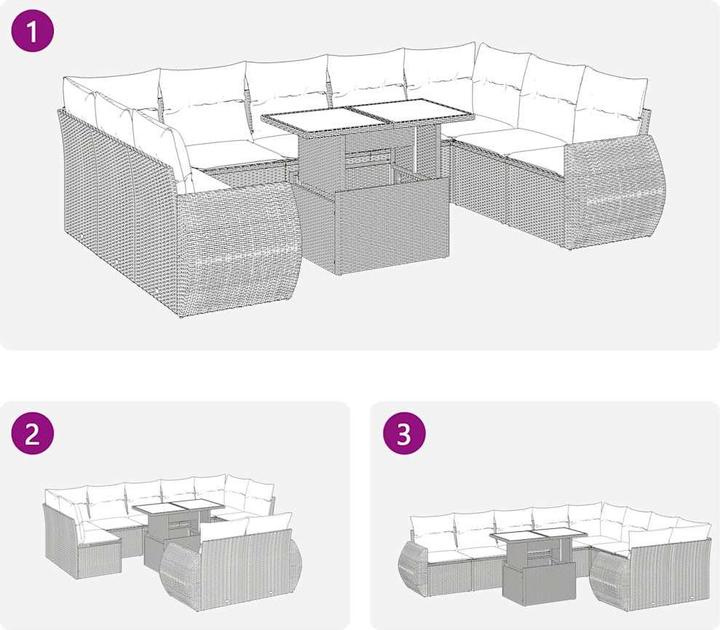 1

2

3