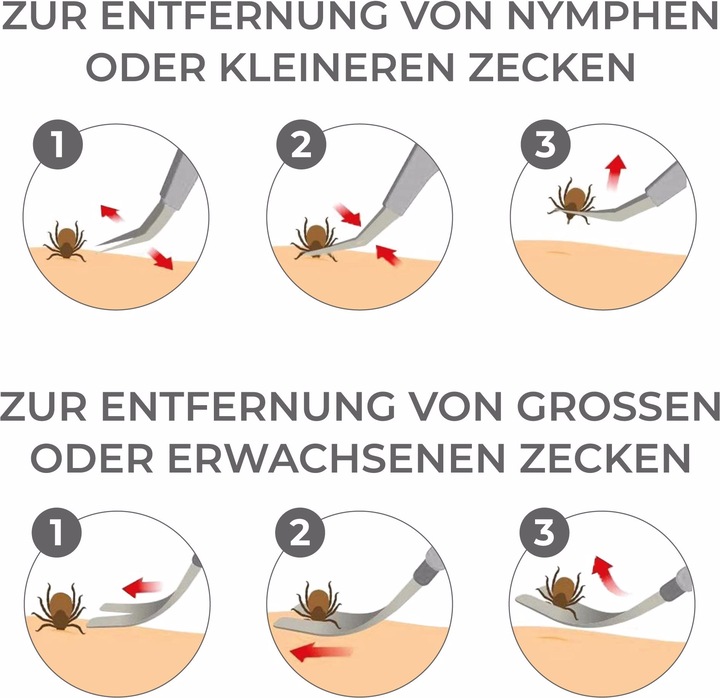 ZUR ENTFERNUNG VON NYMPHEN ODER KLEINEREN ZECKEN

1

2

3

ZUR ENTFERNUNG VON GROSSEN ODER ERWACHSENEN ZECKEN

1

2

3