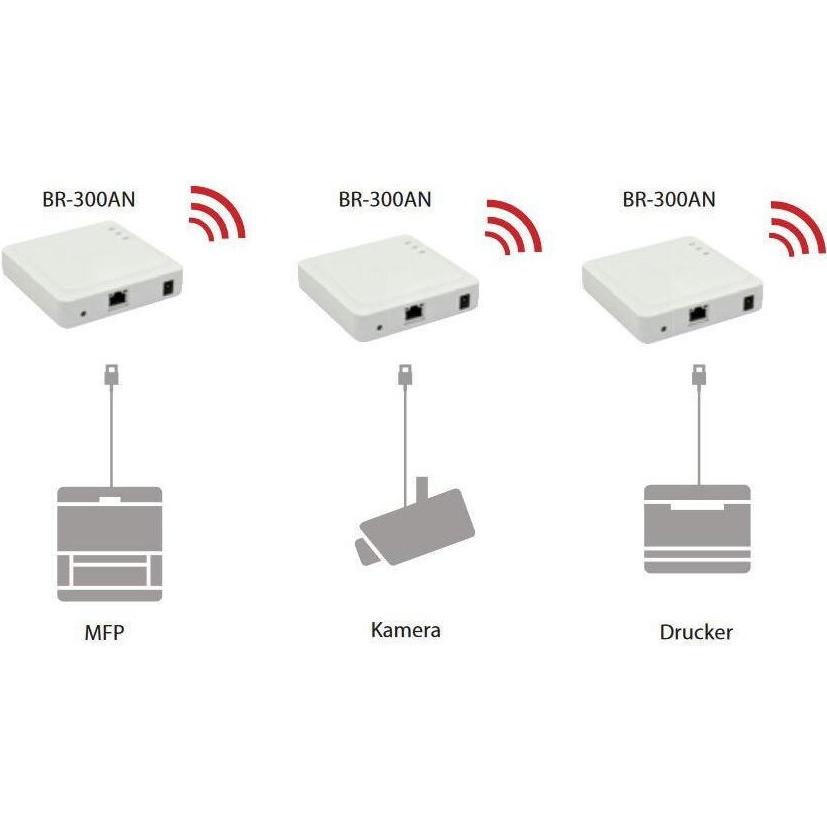 BR-300AN

BR-300AN

BR-300AN

MFP

Kamera

Drucker