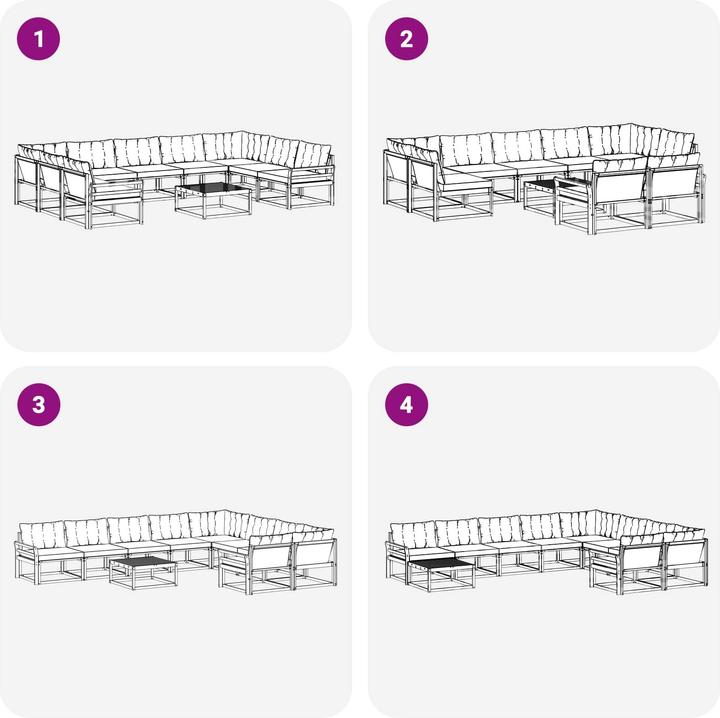 1

2

3

4