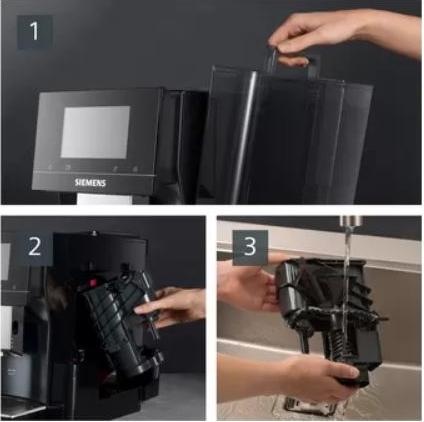 1

SIEMENS

2

3